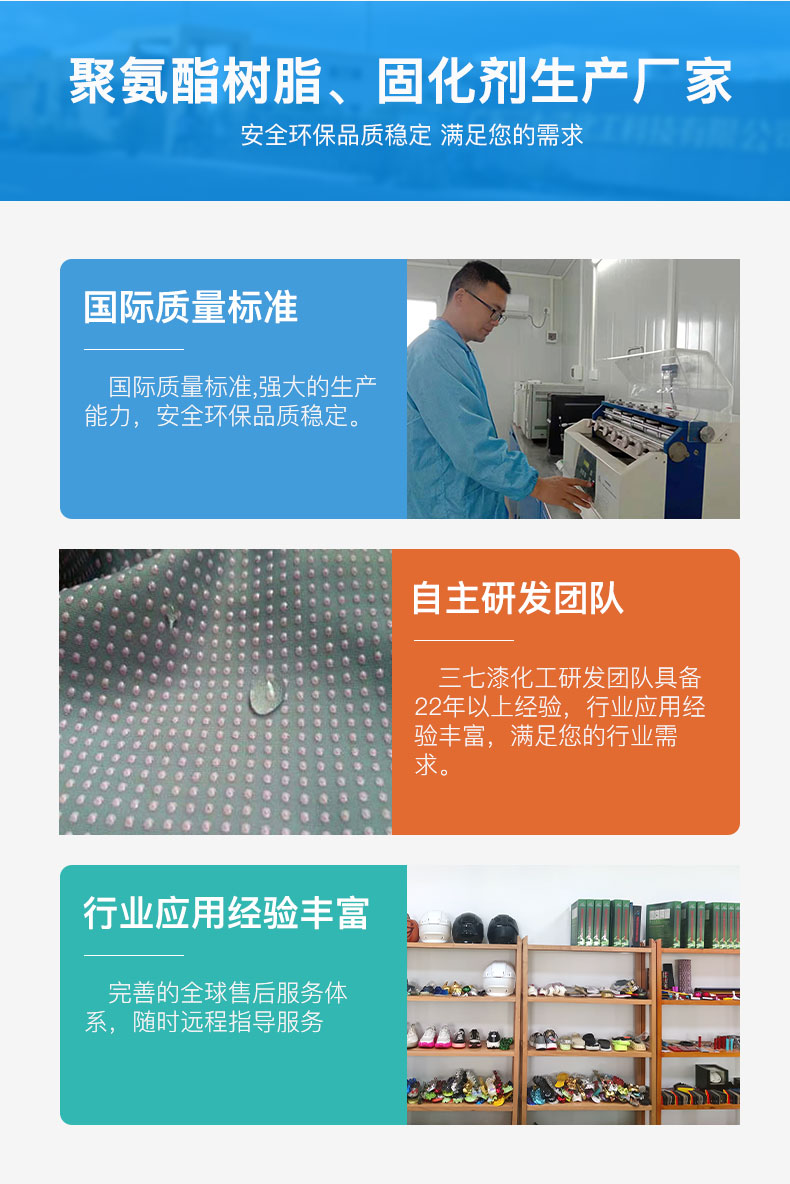 聚氨酯树脂、固化剂生产厂家

安全环保品质稳定 满足您的需求

国际质量标准

国际质量标准,强大的生产能力，安全环保品质稳定。

自主研发团队

三七漆化工研发团队具备22年以上经验，行业应用经验丰富，满足您的行业需求。

行业应用经验丰富

完善的全球售后服务体系，随时远程指导服务